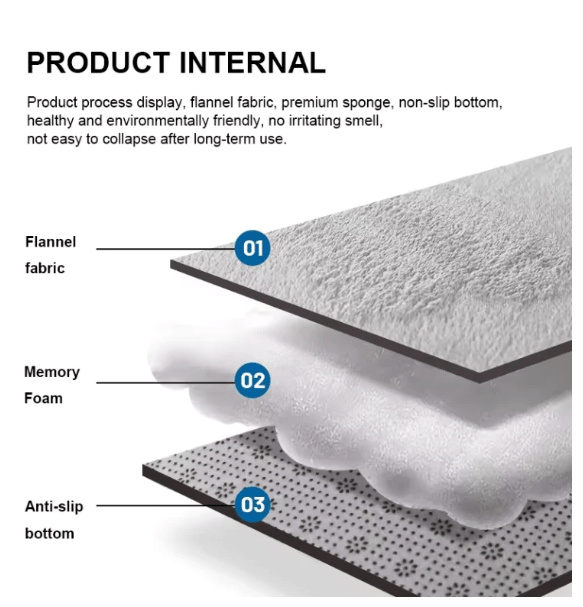 PRODUCT INTERNAL

Product process display, flannel fabric, premium sponge, non-slip bottom, healthy and environmentally friendly, no irritating smell, not easy to collapse after long-term use.

Flannel fabric

01

Memory Foam

02

Anti-slip bottom

03